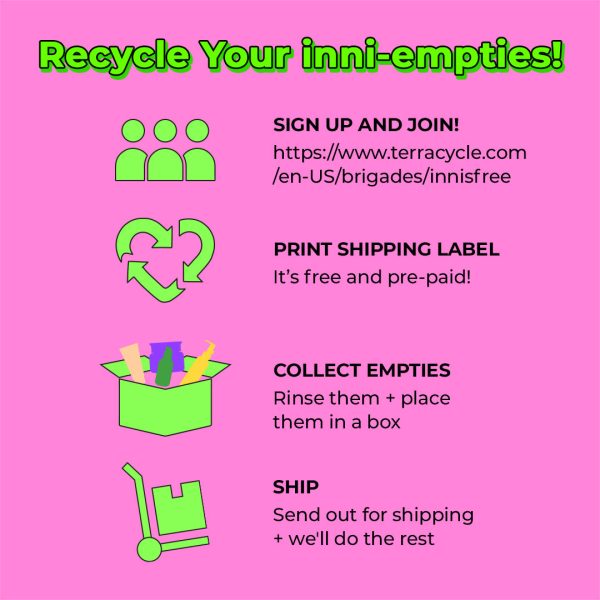 Recycle Your inni-empties!

SIGN UP AND JOIN!
https://www.terracycle.com/en-US/brigades/innisfree

PRINT SHIPPING LABEL
It's free and pre-paid!

COLLECT EMPTIES
Rinse them + place them in a box

SHIP
Send out for shipping + we'll do the rest