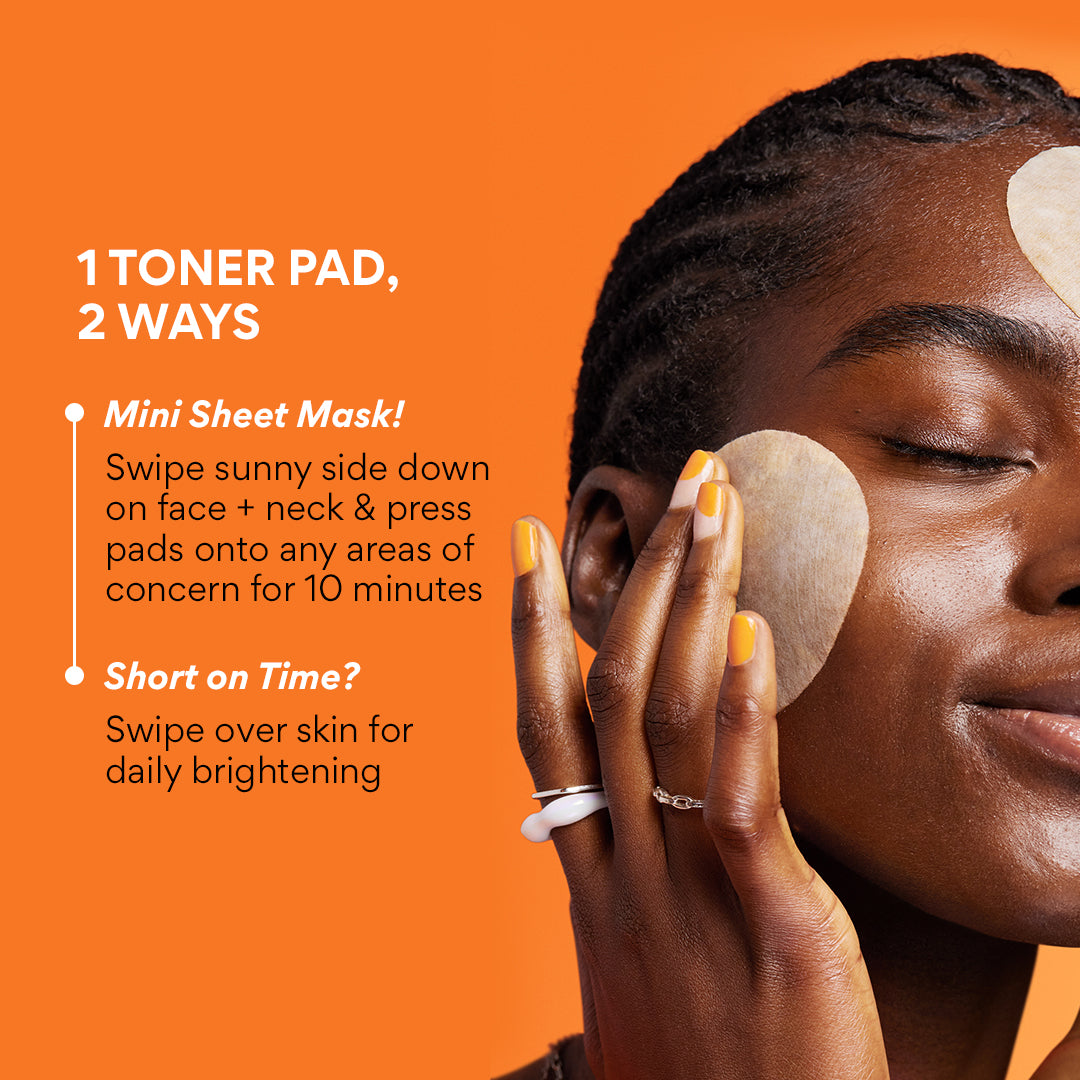 1 TONER PAD,
2 WAYS

Mini Sheet Mask!
Swipe sunny side down on face + neck & press pads onto any areas of concern for 10 minutes

Short on Time?
Swipe over skin for daily brightening