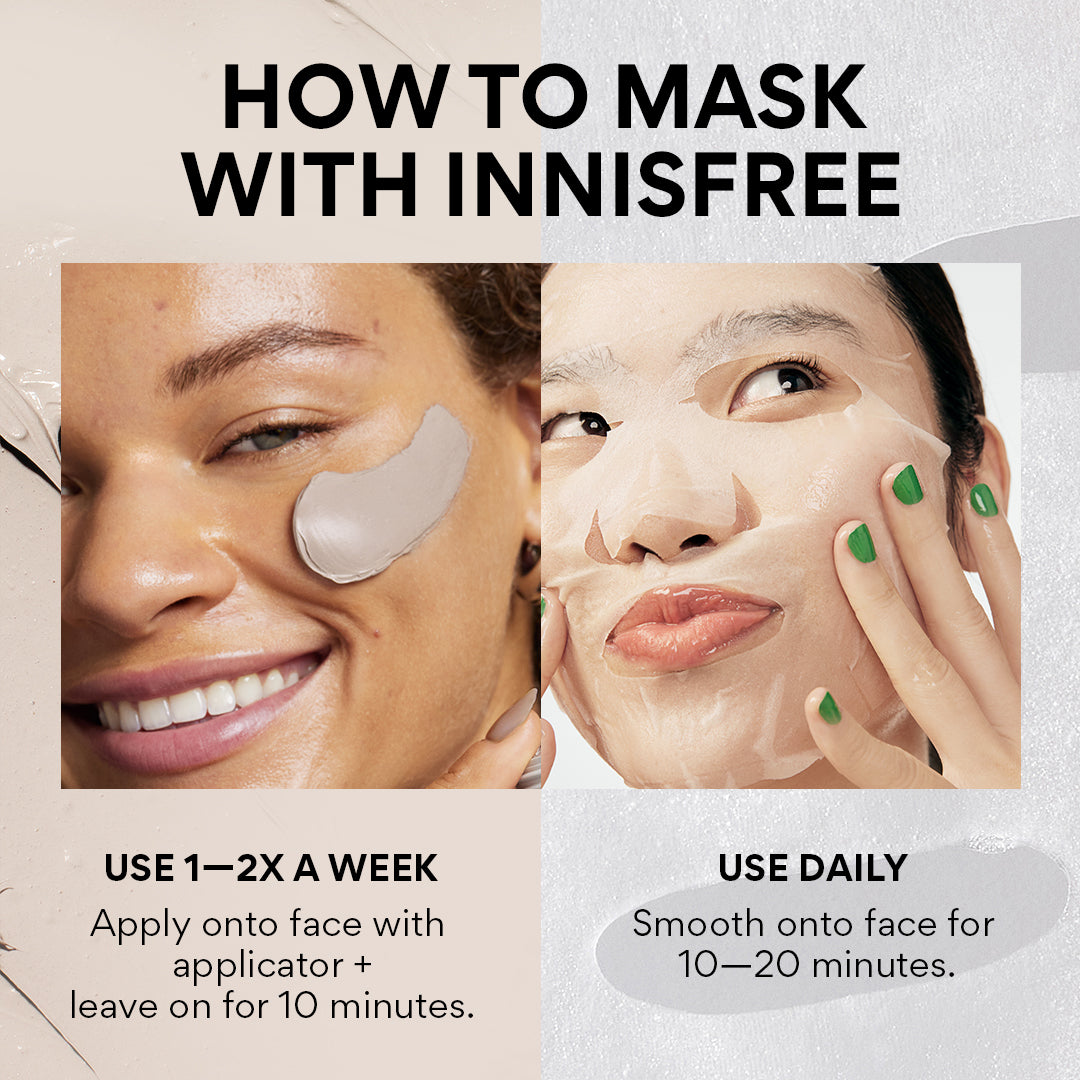 HOW TO MASK WITH INNISFREE

USE 1—2X A WEEK

Apply onto face with applicator + leave on for 10 minutes.

USE DAILY

Smooth onto face for 10—20 minutes.